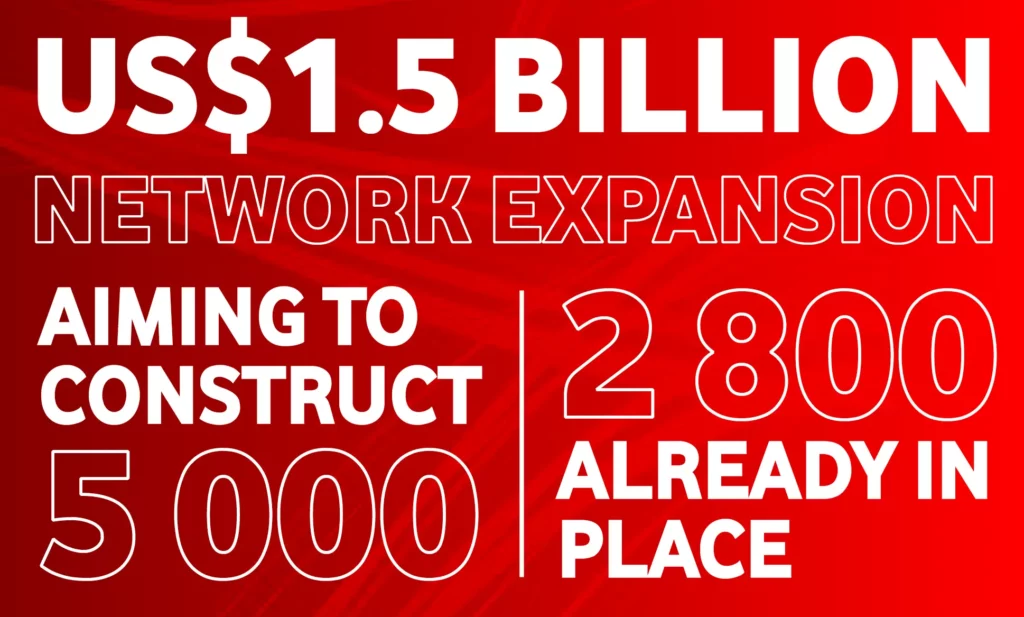 US$1.5 BILLION

NETWORK EXPANSION

AIMING TO CONSTRUCT 5 000

2 800 ALREADY IN PLACE