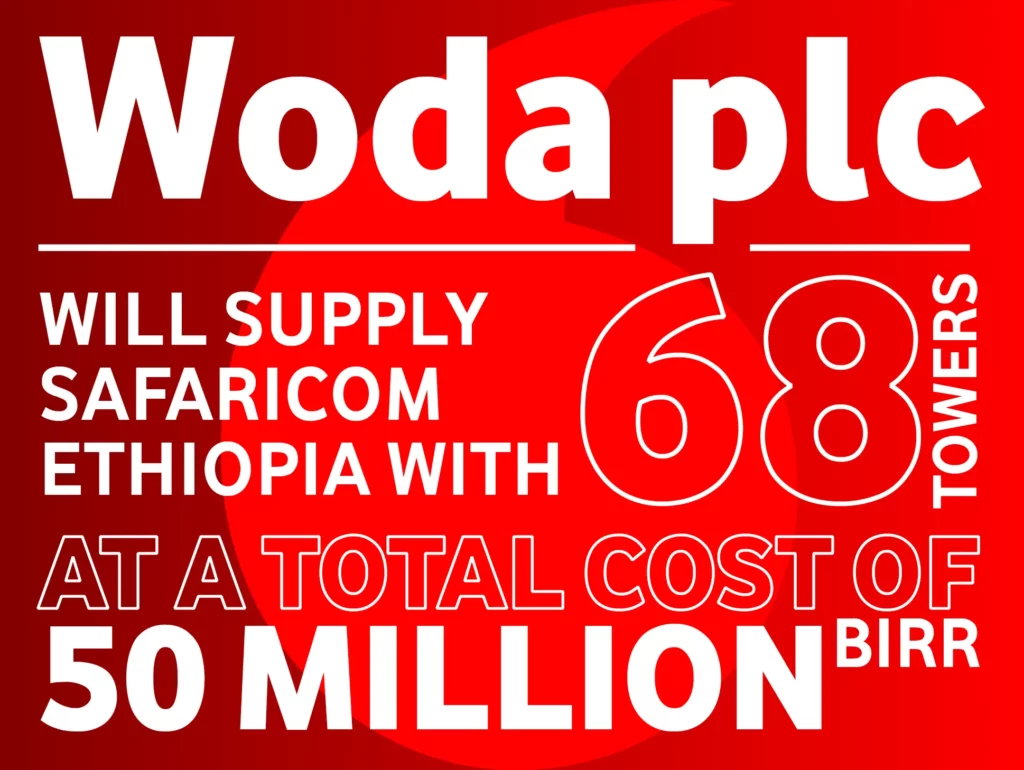 Woda plc

WILL SUPPLY SAFARICOM ETHIOPIA WITH 68 TOWERS

AT A TOTAL COST OF 50 MILLION BIRR