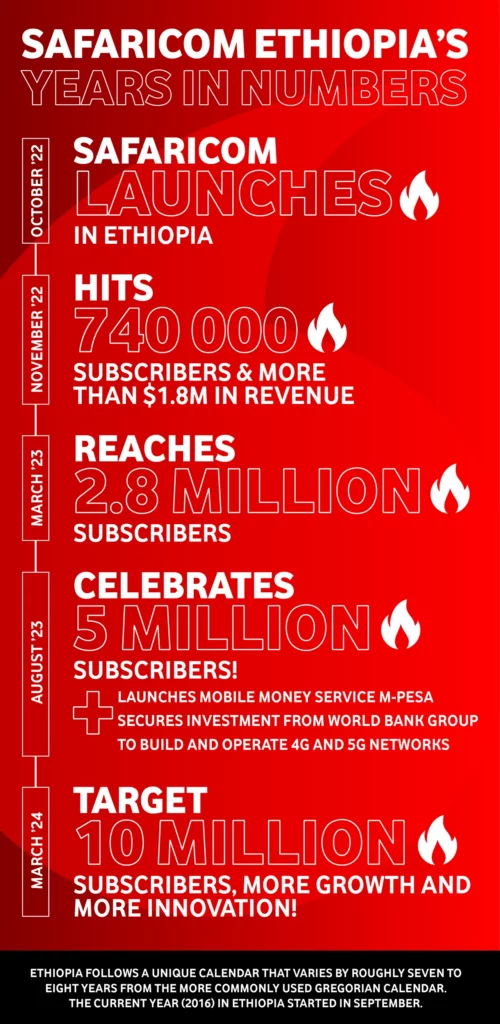 SAFARICOM ETHIOPIA'S YEARS IN NUMBERS

OCTOBER '22

SAFARICOM LAUNCHES IN ETHIOPIA

NOVEMBER '22

HITS 740 000 SUBSCRIBERS & MORE THAN $1.8M IN REVENUE

MARCH '23

REACHES 2.8 MILLION SUBSCRIBERS

AUGUST '23

CELEBRATES 5 MILLION SUBSCRIBERS!

LAUNCHES MOBILE MONEY SERVICE M-PESA
SECURES INVESTMENT FROM WORLD BANK GROUP TO BUILD AND OPERATE 4G AND 5G NETWORKS

MARCH '24

TARGET 10 MILLION SUBSCRIBERS, MORE GROWTH AND MORE INNOVATION!

ETHIOPIA FOLLOWS A UNIQUE CALENDAR THAT VARIES BY ROUGHLY SEVEN TO EIGHT YEARS FROM THE MORE COMMONLY USED GREGORIAN CALENDAR. THE CURRENT YEAR (2016) IN ETHIOPIA STARTED IN SEPTEMBER.